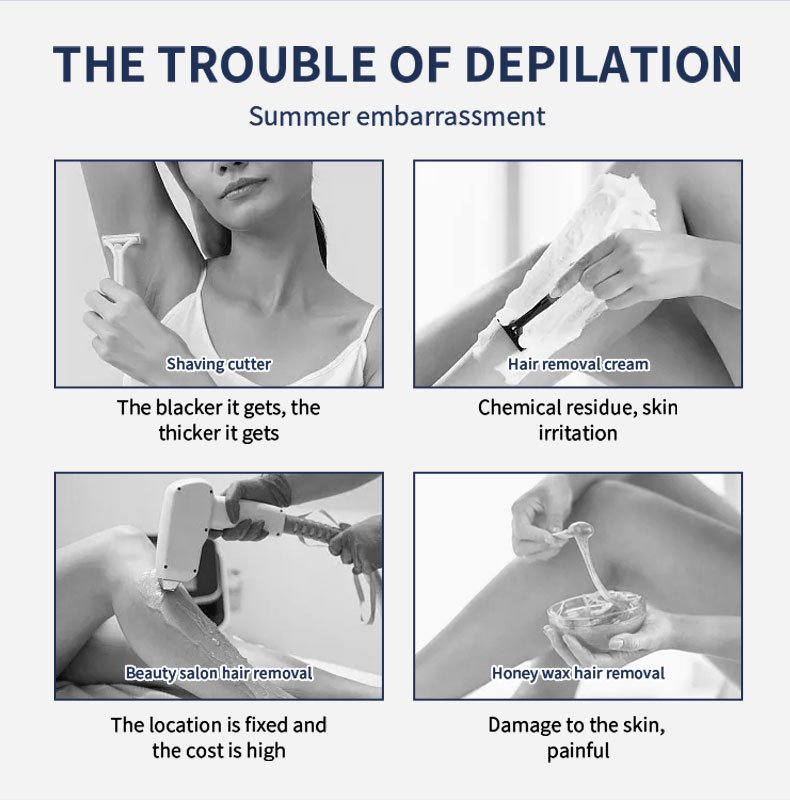 THE TROUBLE OF DEPILATION

Summer embarrassment

Shaving cutter

The blacker it gets, the thicker it gets

Hair removal cream

Chemical residue, skin irritation

Beauty salon hair removal

The location is fixed and the cost is high

Honey wax hair removal

Damage to the skin, painful